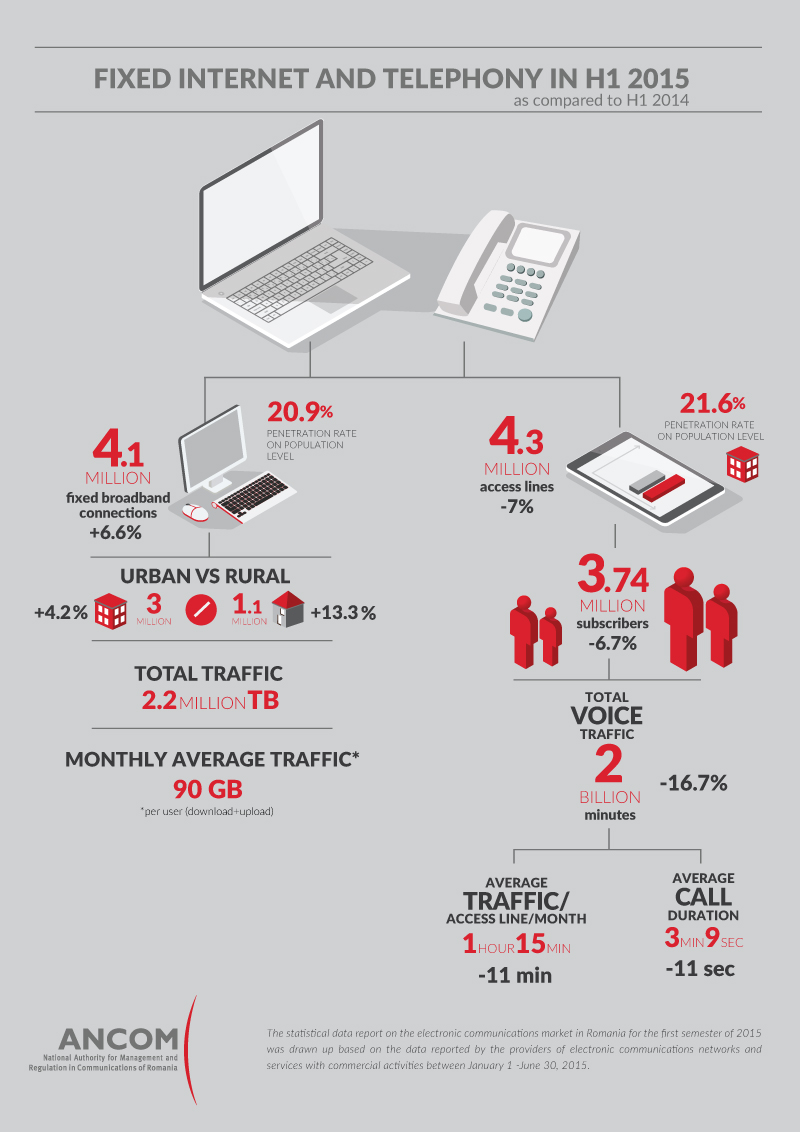 FIXED INTERNET AND TELEPHONY IN H1 2015
as compared to H1 2014

4.1 MILLION
fixed broadband connections
+6.6%

20.9%
PENETRATION RATE ON POPULATION LEVEL

URBAN VS RURAL
+4.2% 3 MILLION 1.1 MILLION +13.3 %

TOTAL TRAFFIC
2.2 MILLION TB

MONTHLY AVERAGE TRAFFIC*
90 GB
*per user (download+upload)

4.3 MILLION
access lines
-7%

21.6%
PENETRATION RATE ON POPULATION LEVEL

3.74 MILLION
subscribers
-6.7%

TOTAL VOICE TRAFFIC
2 BILLION minutes
-16.7%

AVERAGE TRAFFIC/ ACCESS LINE/MONTH
1 HOUR 15 MIN
-11 min

AVERAGE CALL DURATION
3 MIN 9 SEC
-11 sec

ANCOM
National Authority for Management and Regulation in Communications of Romania

The statistical data report on the electronic communications market in Romania for the first semester of 2015 was drawn up based on the data reported by the providers of electronic communications networks and services with commercial activities between January 1 -June 30, 2015.