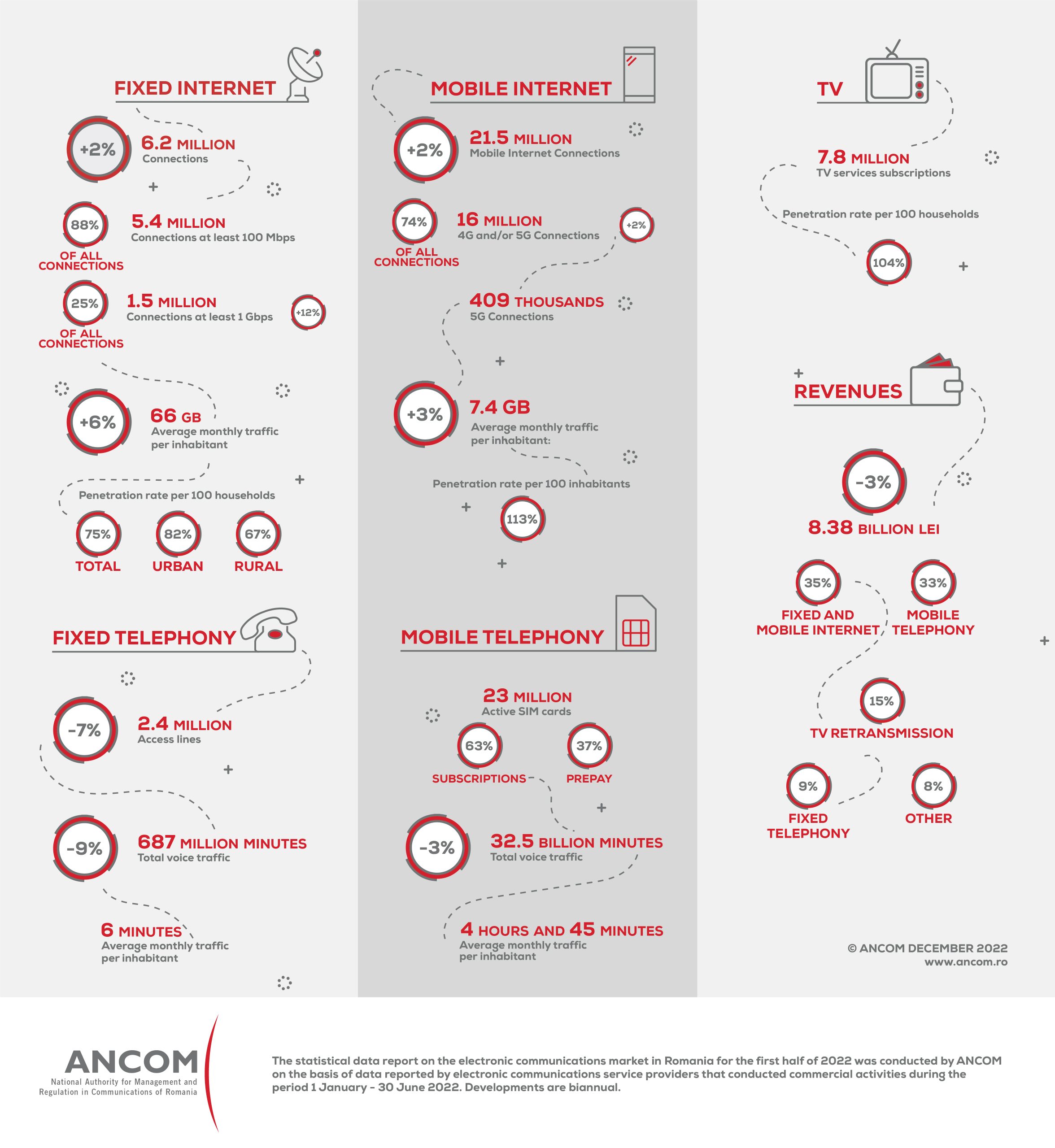 FIXED INTERNET

+2% 6.2 MILLION
Connections

88% OF ALL CONNECTIONS 5.4 MILLION
Connections at least 100 Mbps

25% OF ALL CONNECTIONS 1.5 MILLION
Connections at least 1 Gbps +12%

+6% 66 GB
Average monthly traffic per inhabitant

Penetration rate per 100 households

75% TOTAL 82% URBAN 67% RURAL

FIXED TELEPHONY

-7% 2.4 MILLION
Access lines

-9% 687 MILLION MINUTES
Total voice traffic

6 MINUTES
Average monthly traffic per inhabitant

MOBILE INTERNET

+2% 21.5 MILLION
Mobile Internet Connections

74% OF ALL CONNECTIONS 16 MILLION
4G and/or 5G Connections +2%

409 THOUSANDS
5G Connections

+3% 7.4 GB
Average monthly traffic per inhabitant:

Penetration rate per 100 inhabitants

113%

MOBILE TELEPHONY

23 MILLION
Active SIM cards

63% SUBSCRIPTIONS 37% PREPAY

-3% 32.5 BILLION MINUTES
Total voice traffic

4 HOURS AND 45 MINUTES
Average monthly traffic per inhabitant

TV

7.8 MILLION
TV services subscriptions

Penetration rate per 100 households

104%

REVENUES

-3%
8.38 BILLION LEI

35% FIXED AND MOBILE INTERNET
33% MOBILE TELEPHONY
15% TV RETRANSMISSION
9% FIXED TELEPHONY
8% OTHER

© ANCOM DECEMBER 2022
www.ancom.ro

ANCOM
National Authority for Management and Regulation in Communications of Romania

The statistical data report on the electronic communications market in Romania for the first half of 2022 was conducted by ANCOM on the basis of data reported by electronic communications service providers that conducted commercial activities during the period 1 January - 30 June 2022. Developments are biannual.